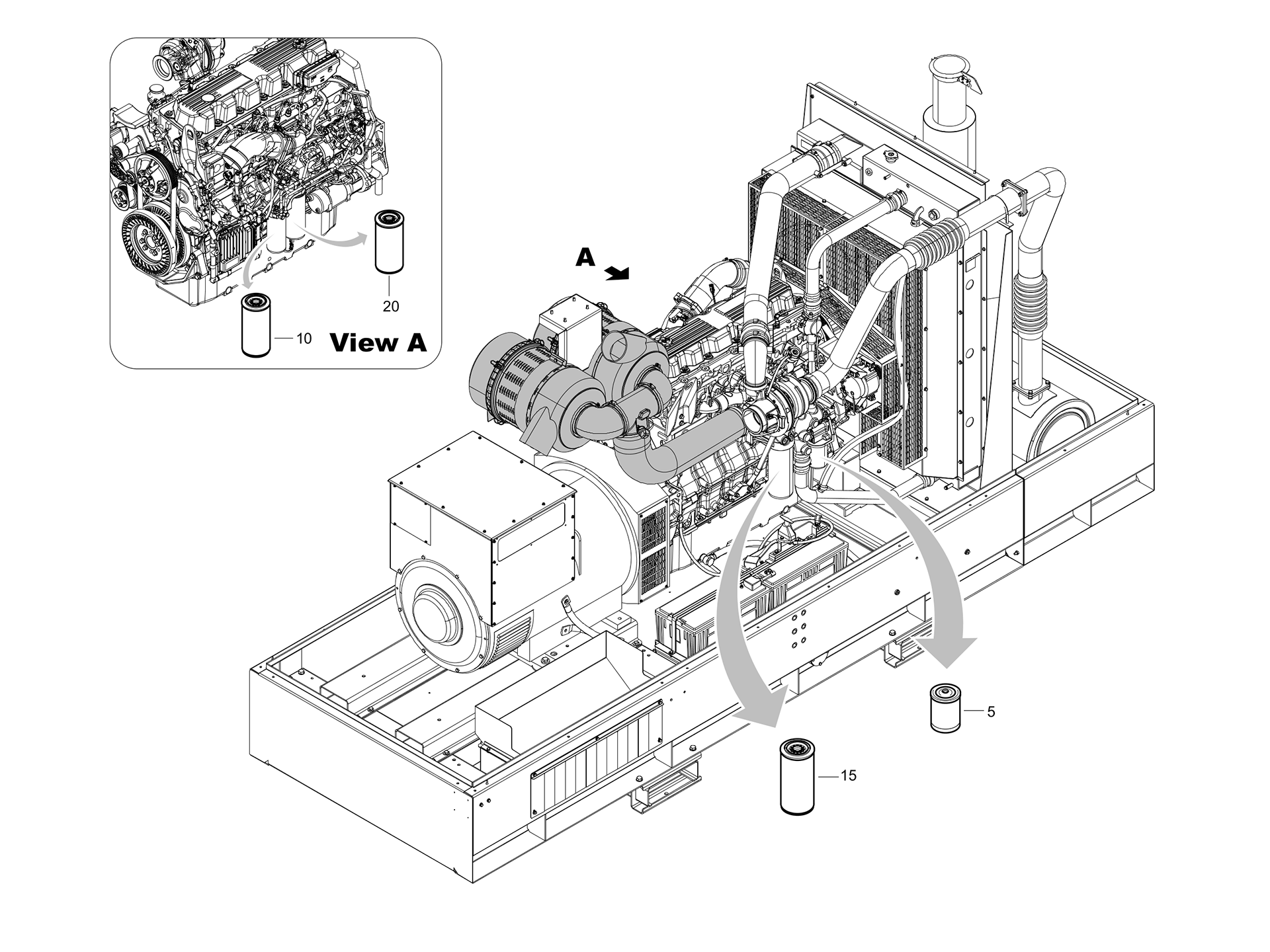 20

10

View A

A

5

15