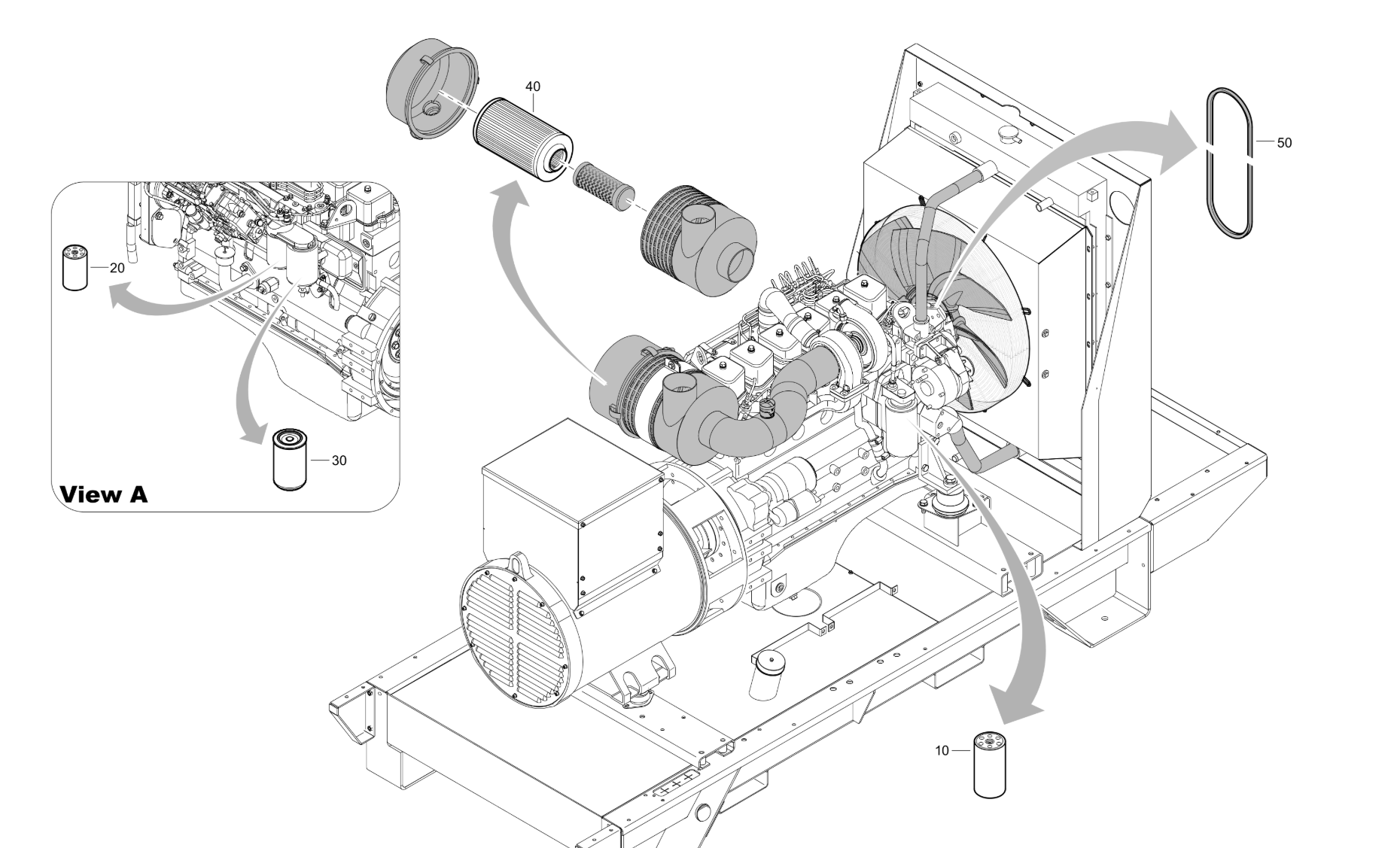 40

50

20

30

View A

10