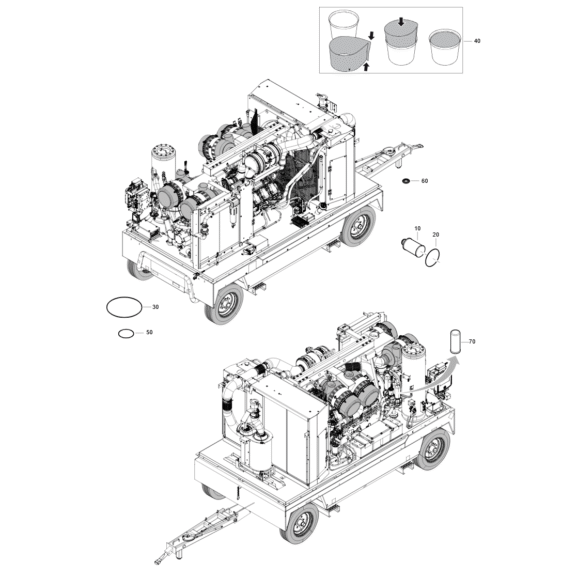 40
60
10
20
30
50
70