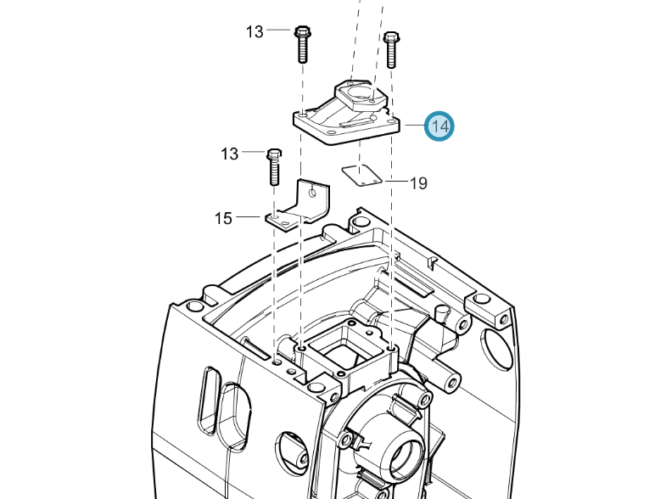 13
14
13
19
15