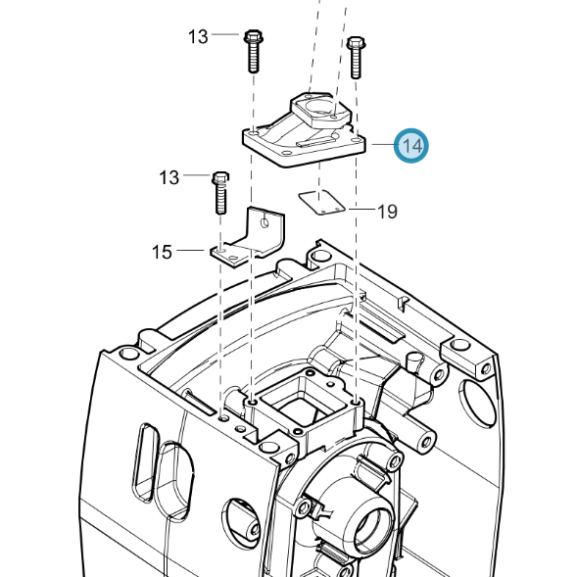 13
14
13
19
15