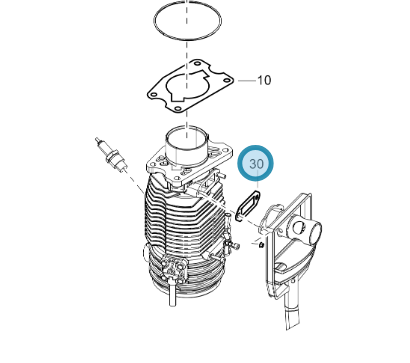 10

30