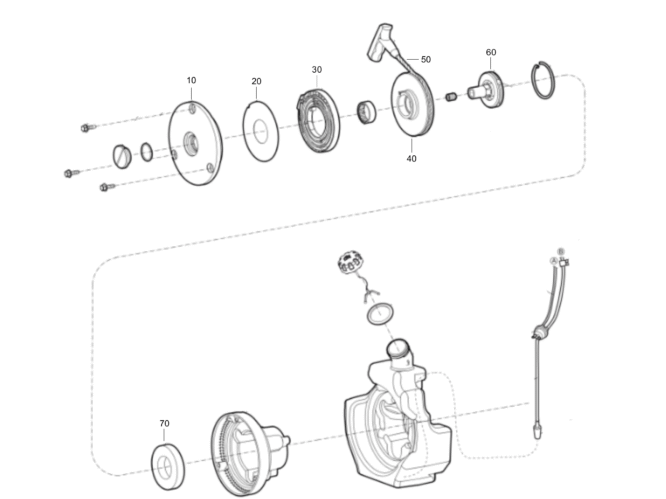 10
20
30
50
60
40
A
B
70