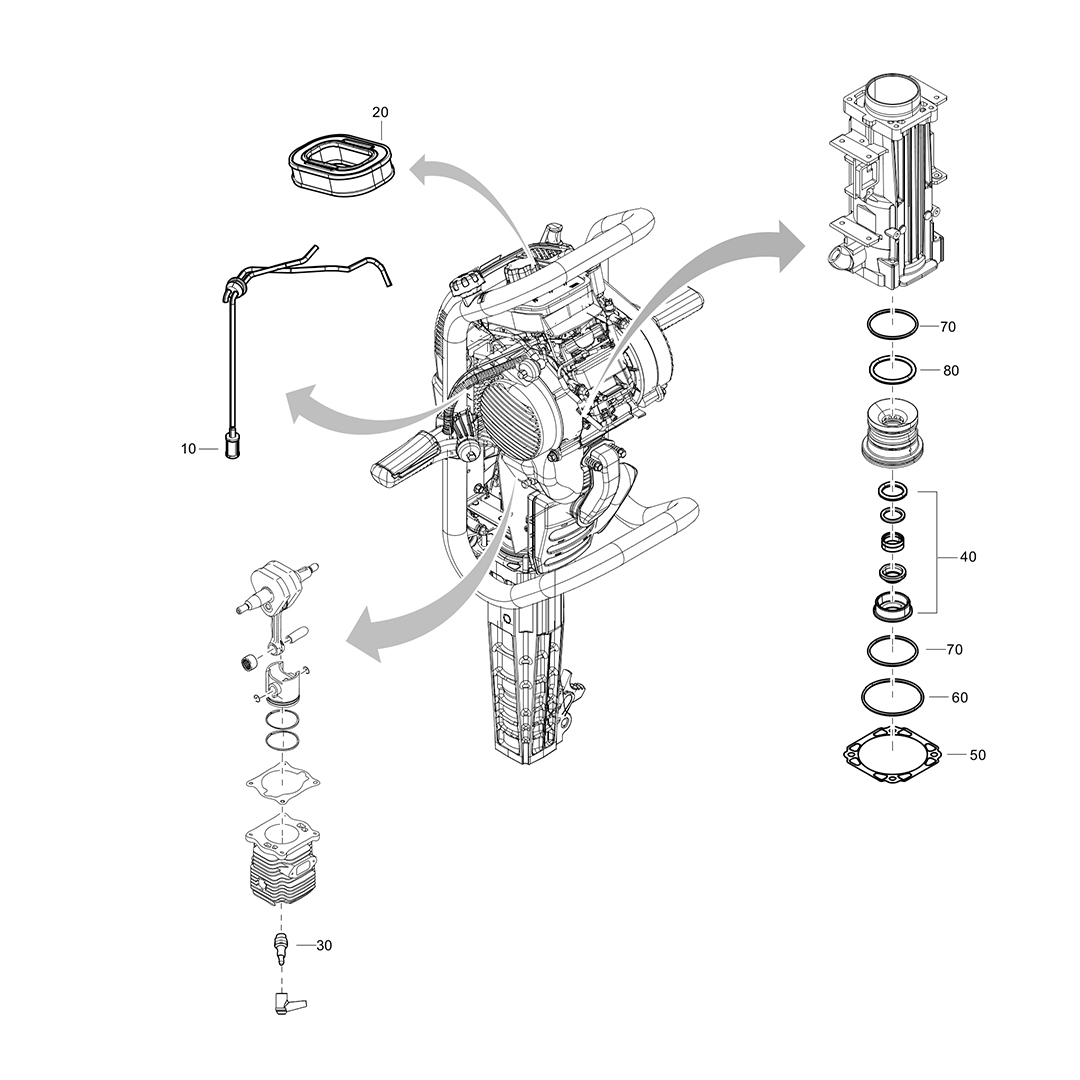 20
10
30
70
80
40
70
60
50