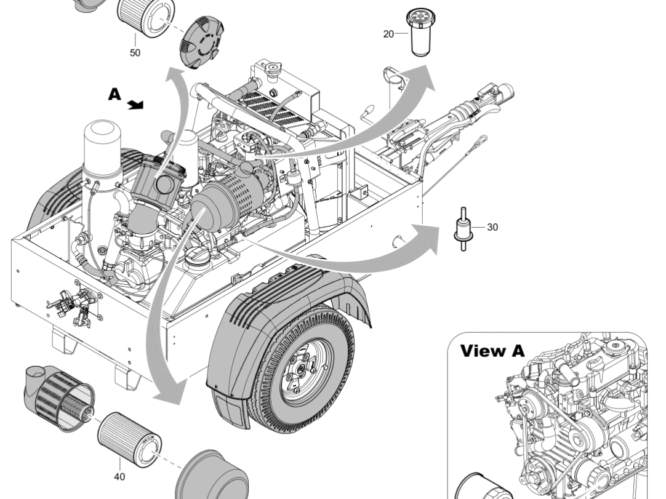 50

20

A

30

View A

40