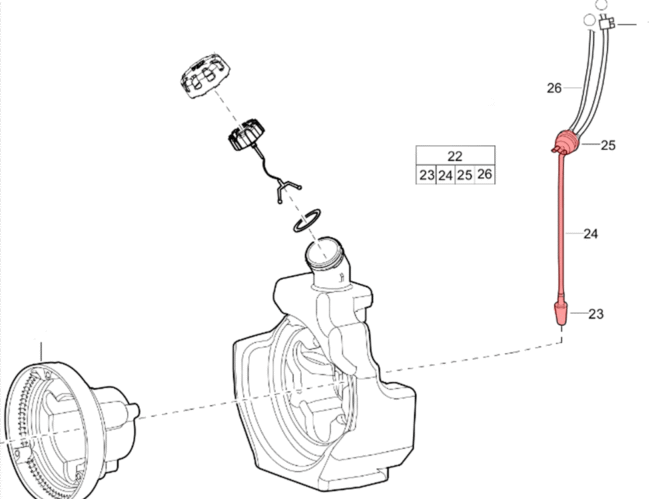 26

25

| 22 | | | |
|---|---|---|---|
| 23 | 24 | 25 | 26 |

24

23