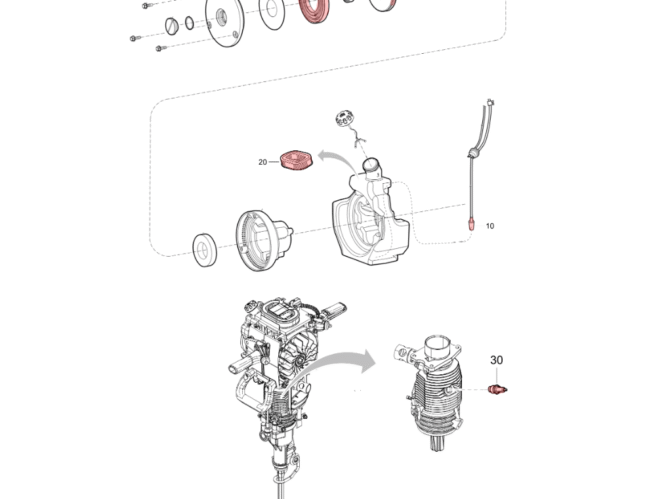 20
10
30