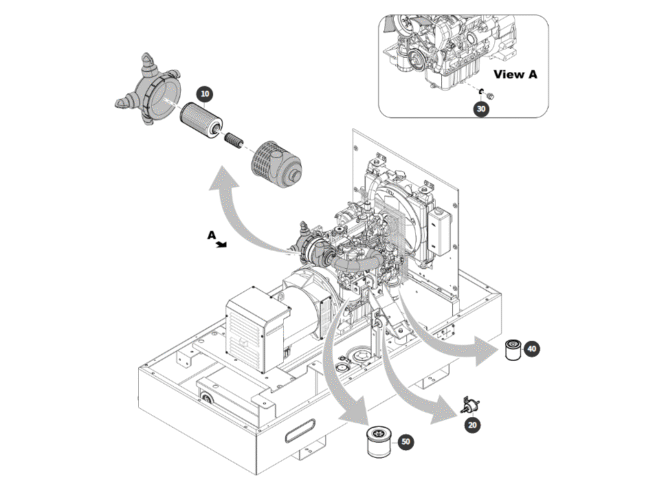 View A
30
10
A
40
20
50