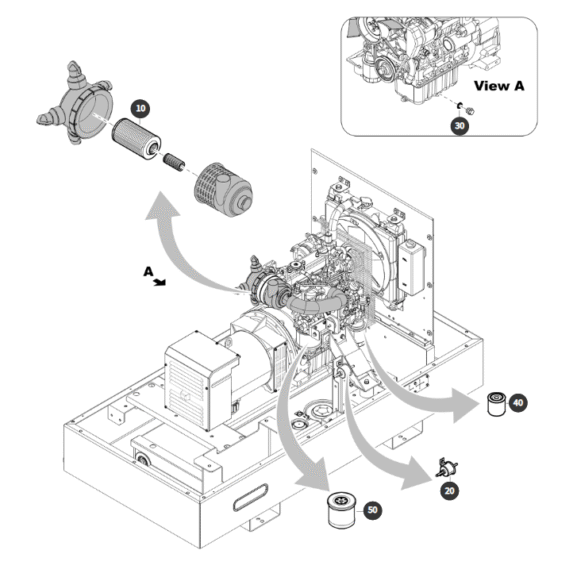 View A

30

10

A

40

20

50