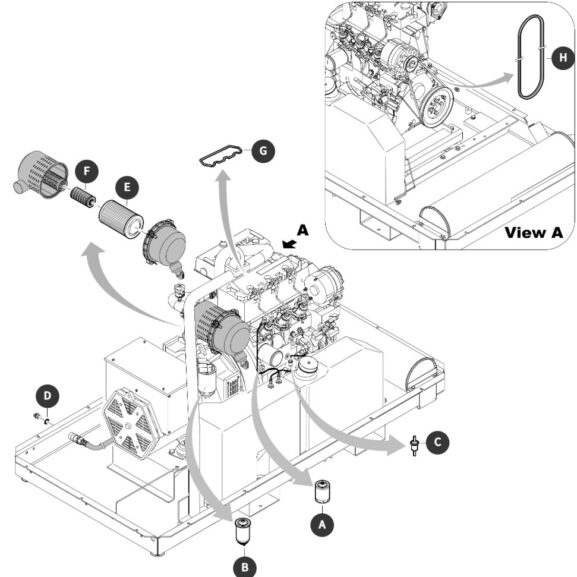 H
View A
G
F
E
A
D
C
A
B