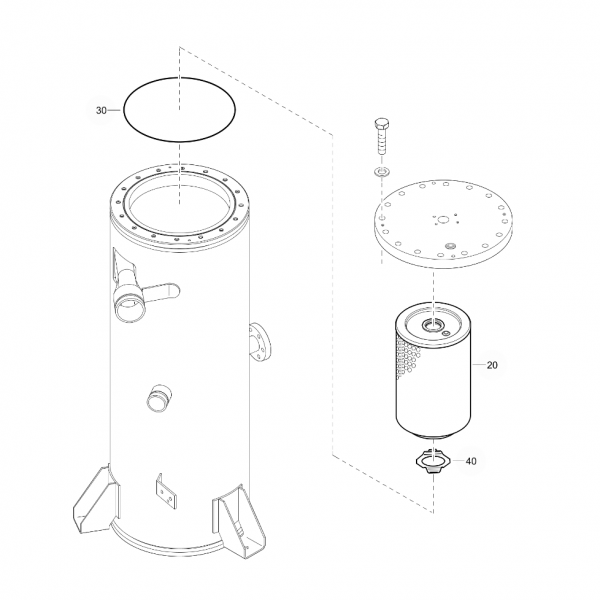 30

20

40