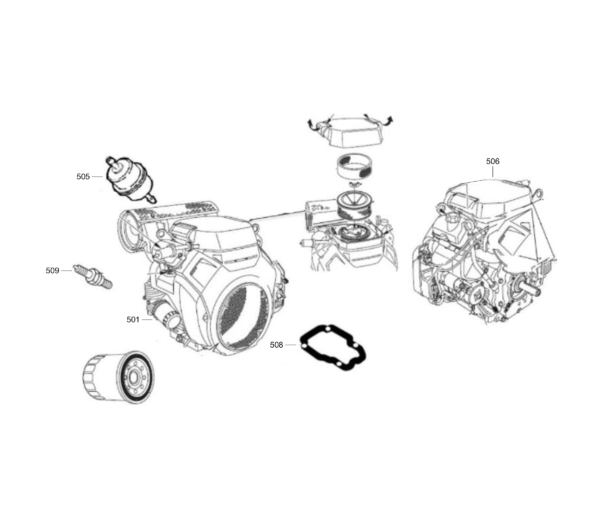 505

506

509

501

508