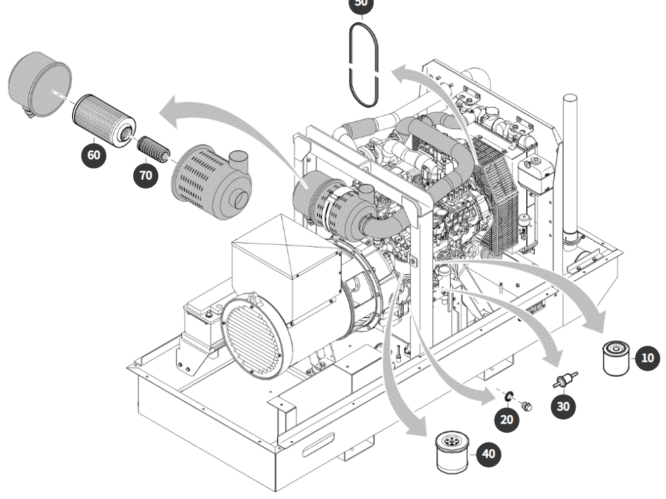 50
60
70
10
30
20
40