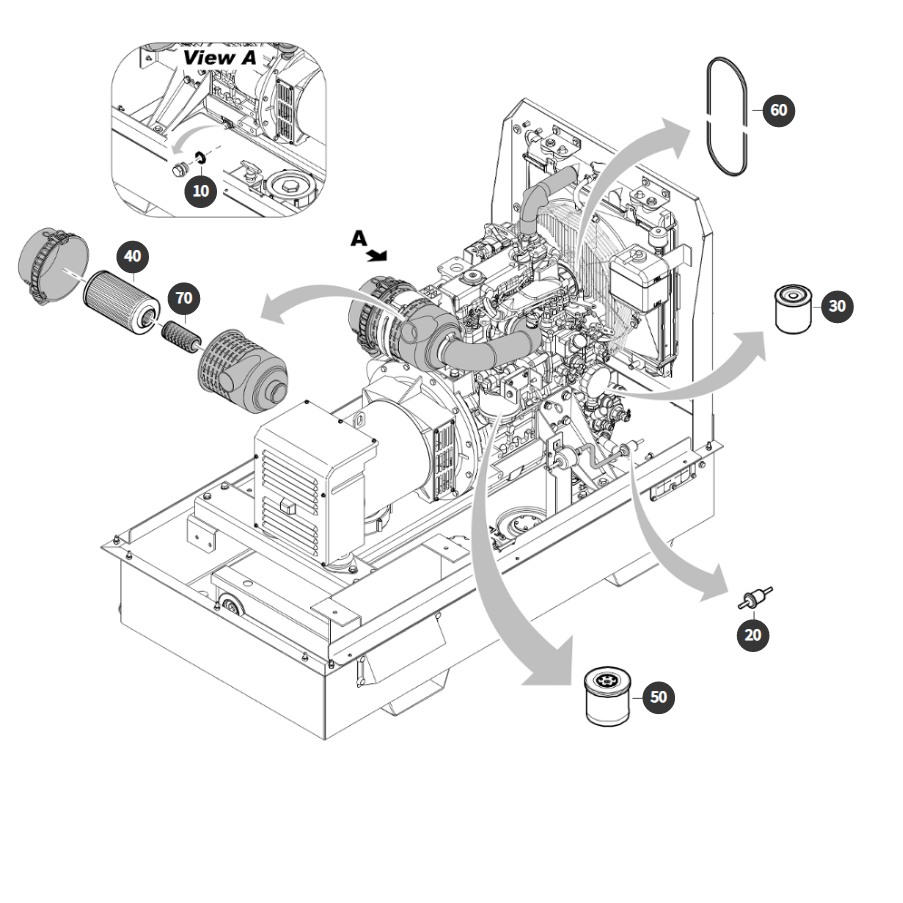 View A
10
60
A
40
70
30
20
50