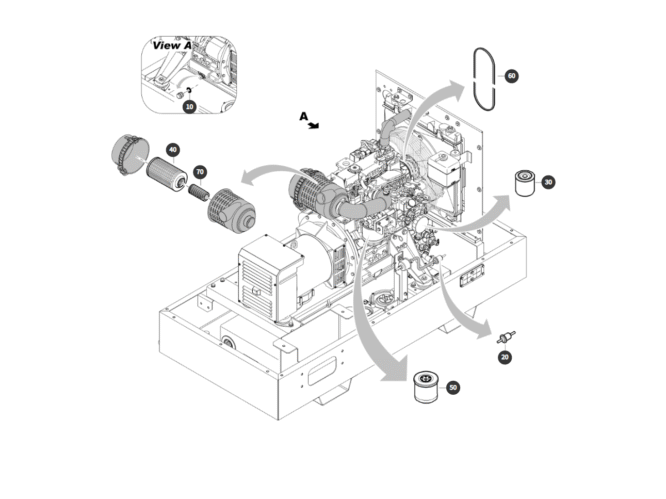 View A
10
A
60
40
70
30
20
50