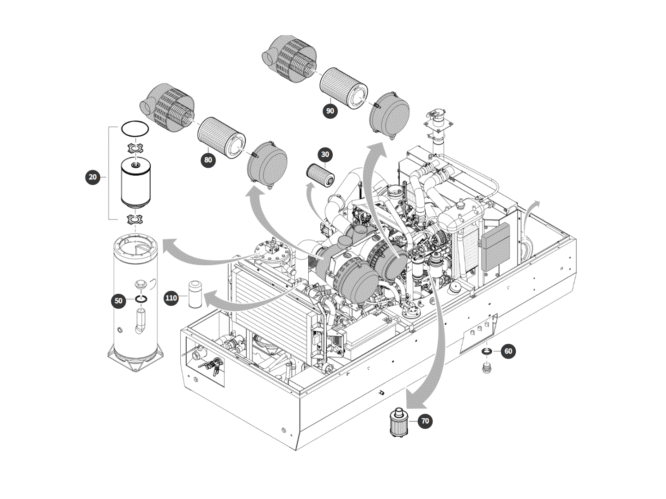 90
80
30
20
50
110
60
70