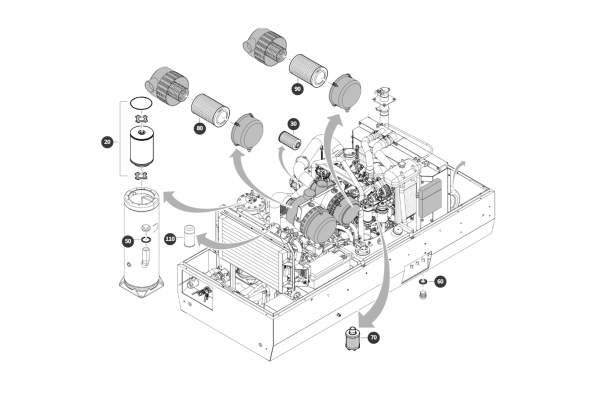 90
80
30
20
50
110
60
70