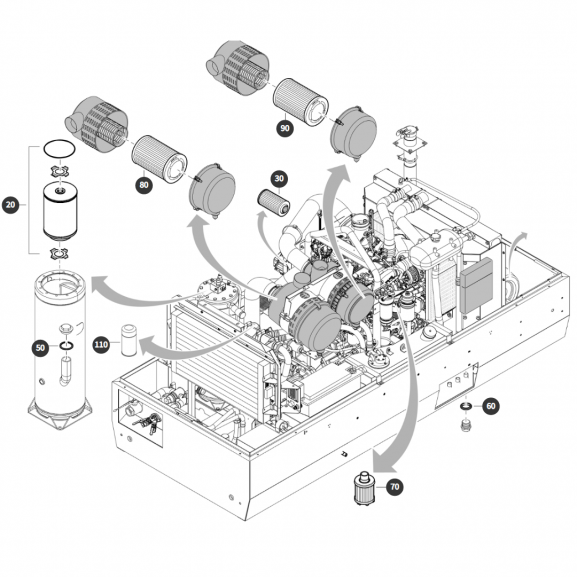 90
80
30
20
50
110
60
70