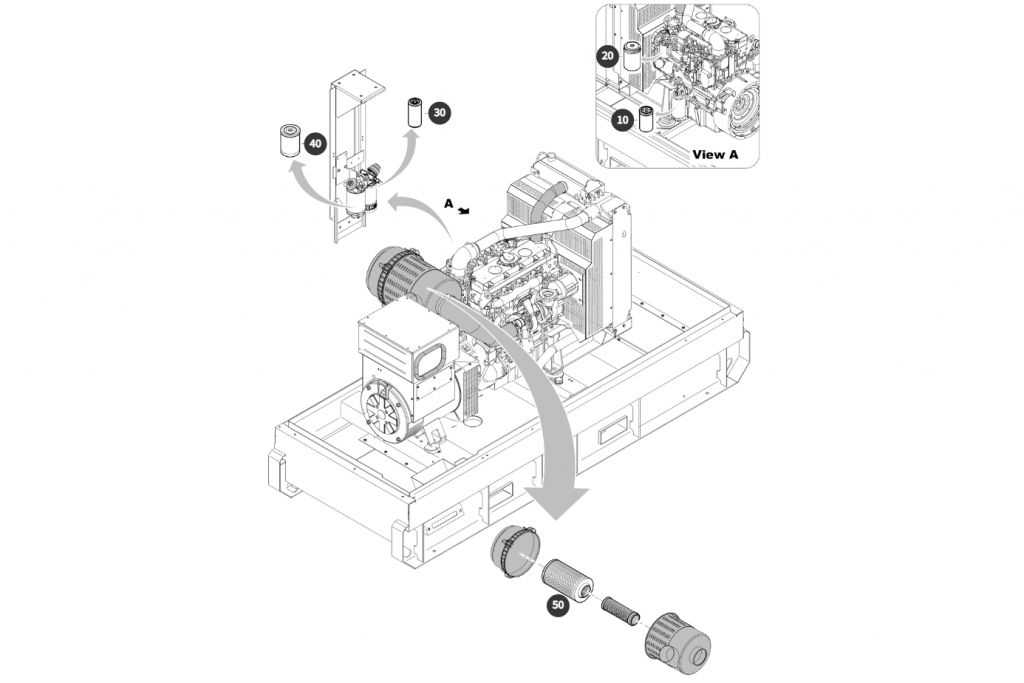 20
10
View A
40
30
A
50