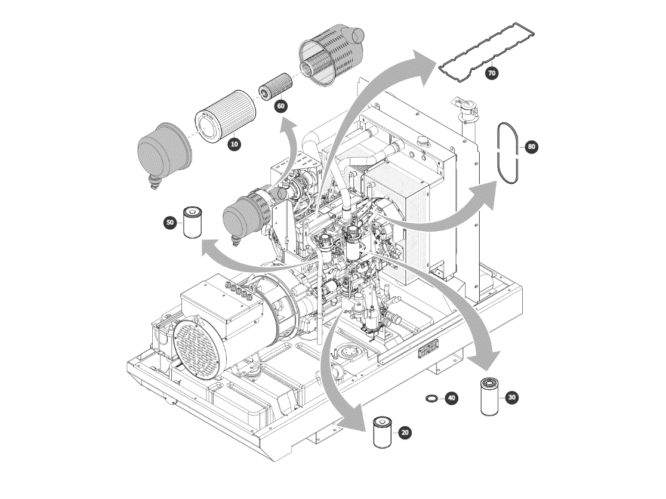 70
60
10
80
50
40
30
20