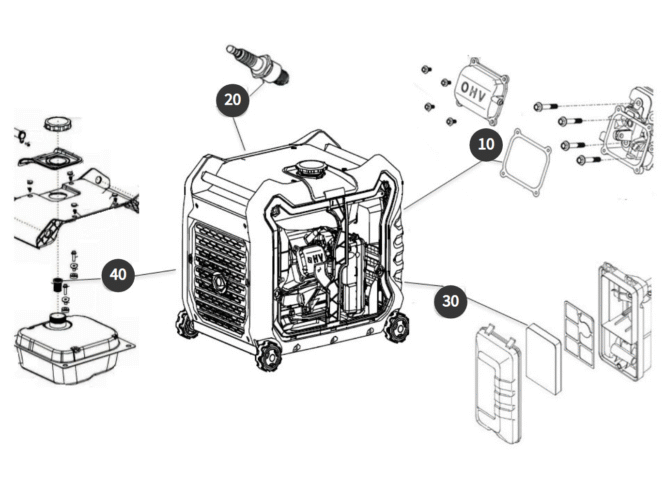 20

OHV

10

40

OHV

30