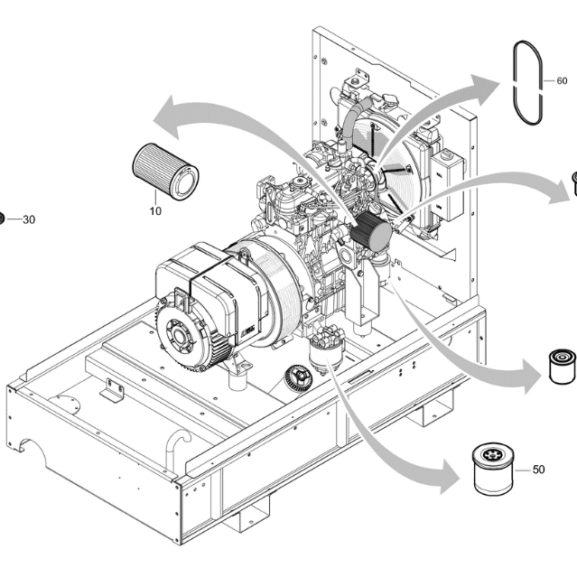 60
10
30
50