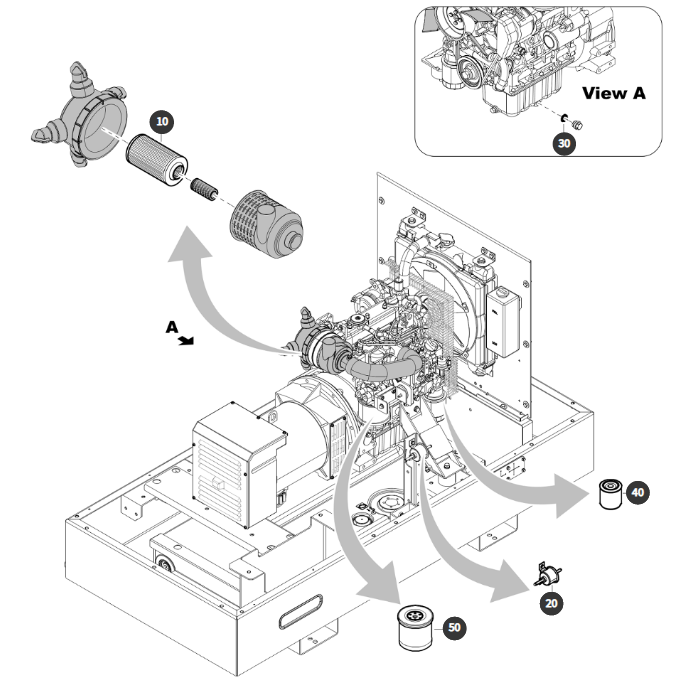 View A

30

10

A

40

20

50