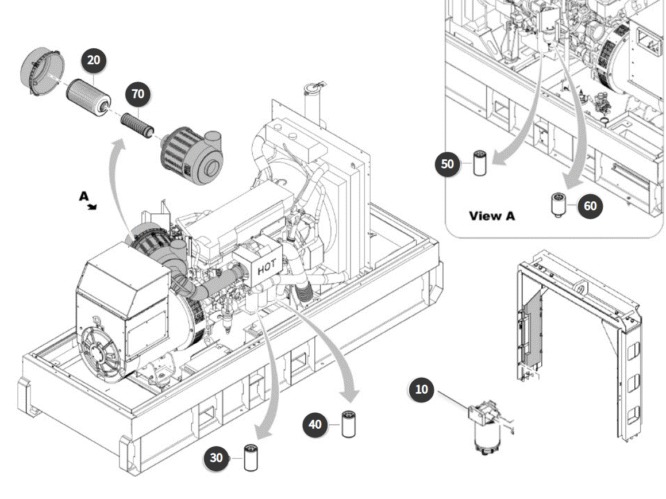 20
70
A
HOT
50
60
View A
10
40
30