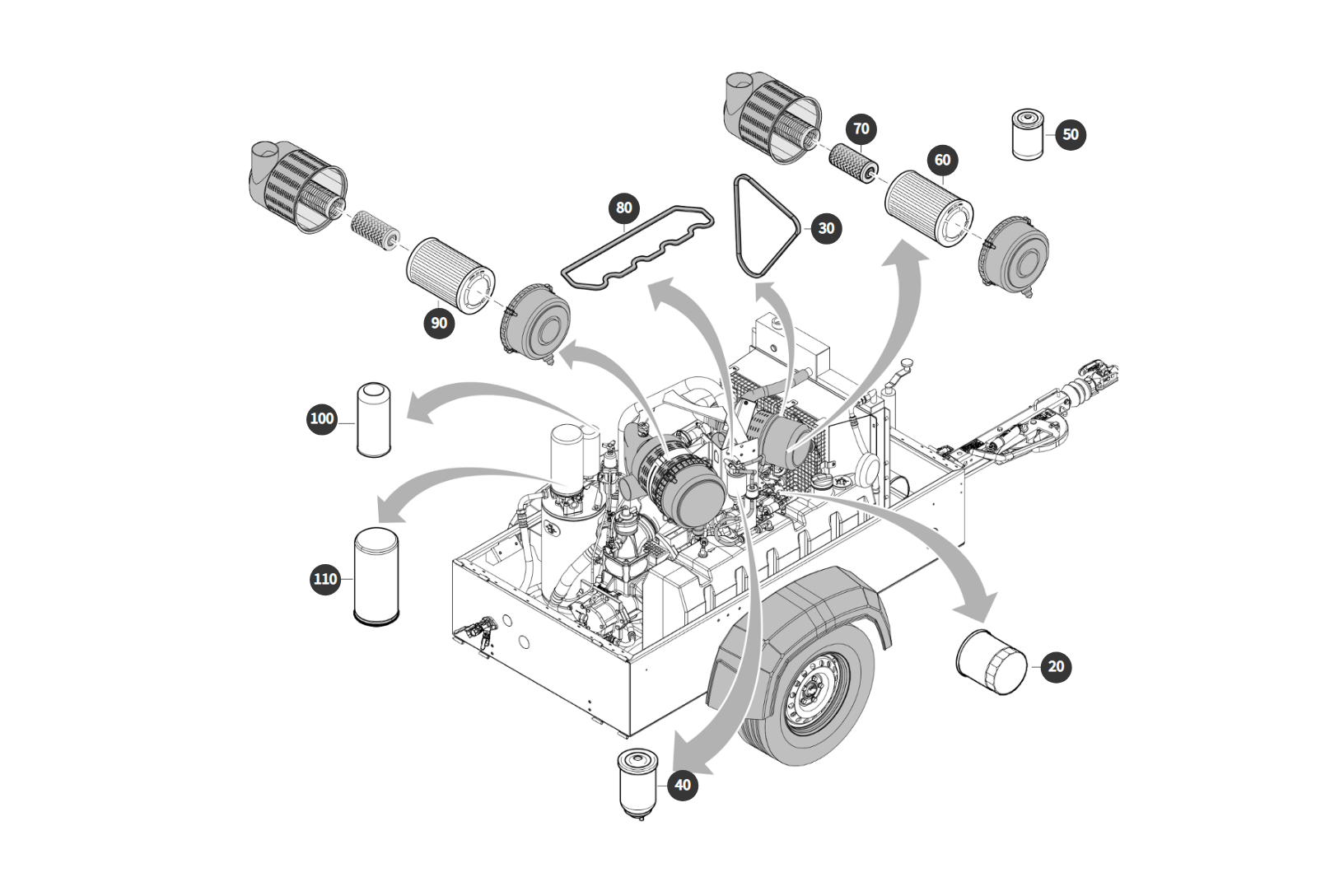 70
50
60
80
30
90
100
110
20
40