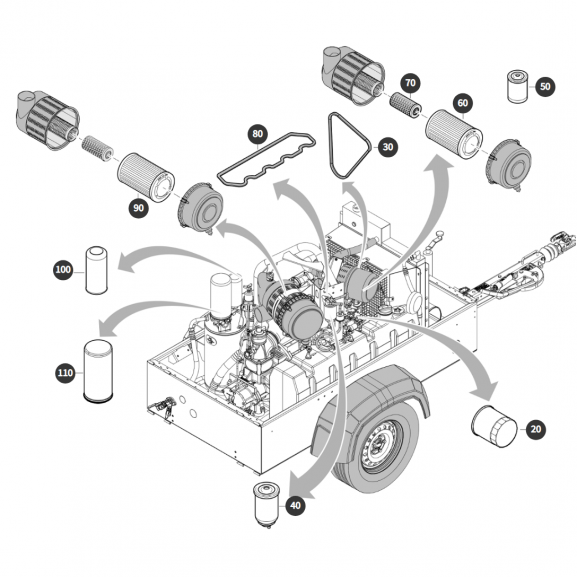 70
50
60
80
30
90
100
110
20
40