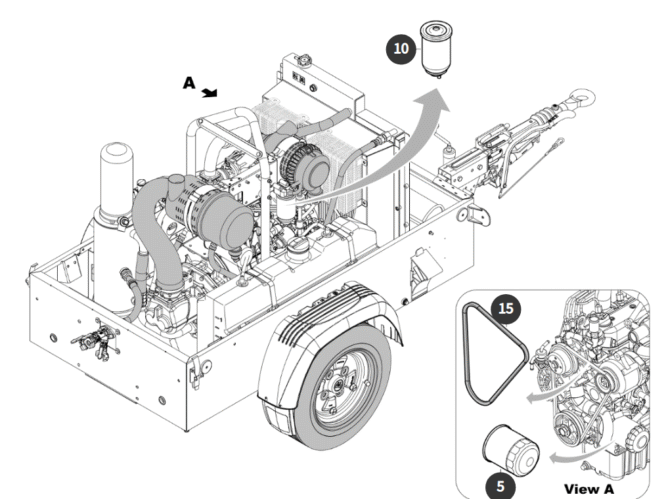 A
10
15
5
View A