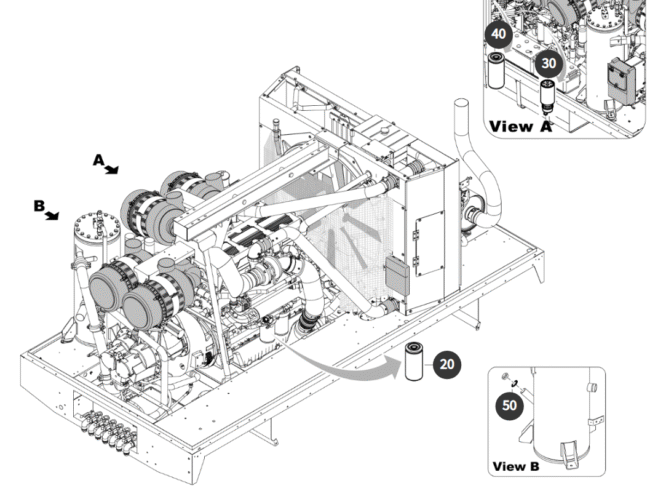 40

30

View A

A

B

20

50

View B