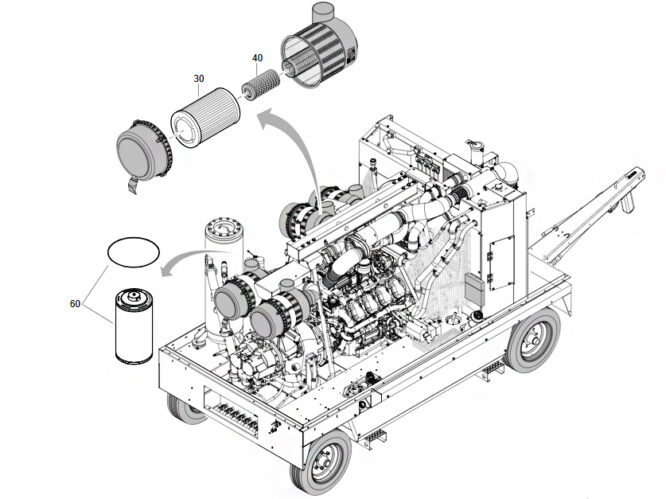 40
30
60