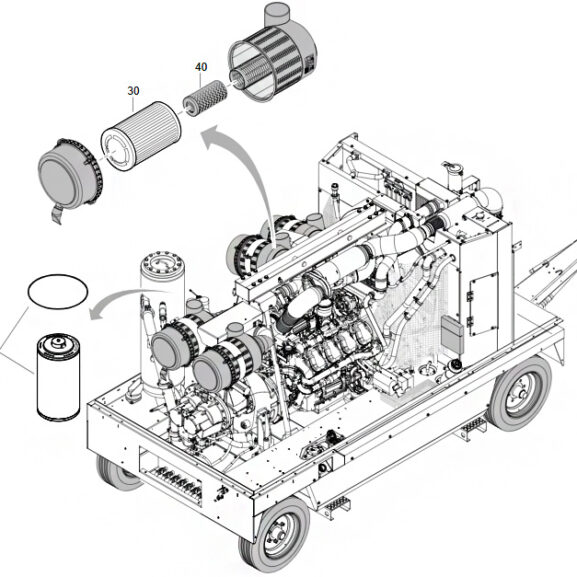 40
30