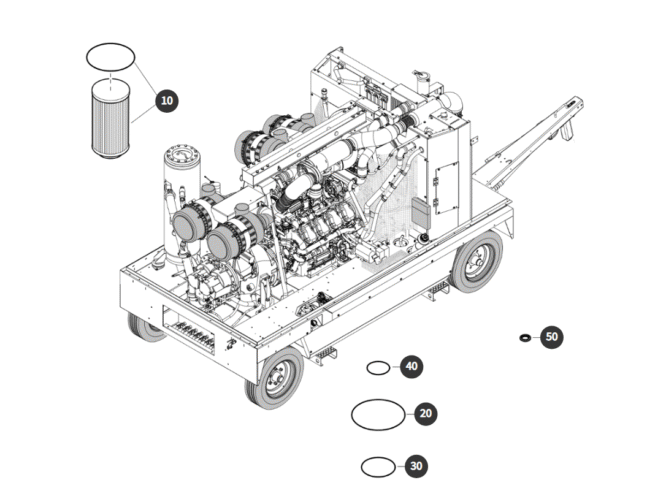 10
50
40
20
30