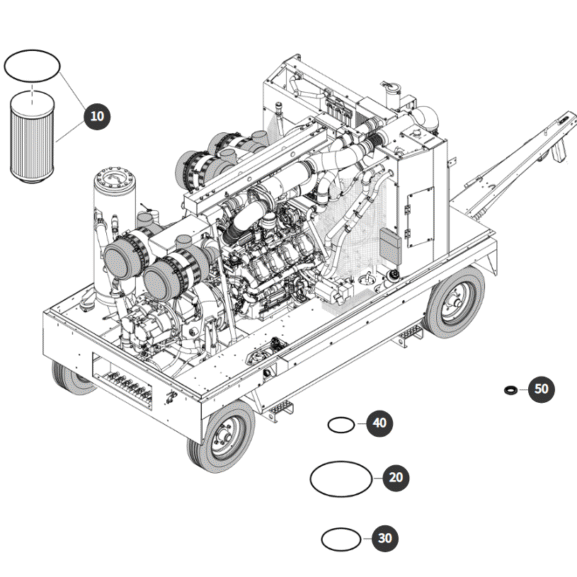 10

50

40

20

30