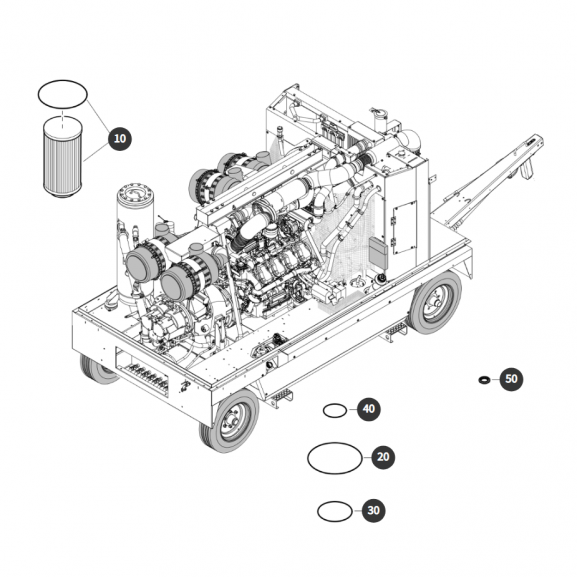 10

50

40

20

30