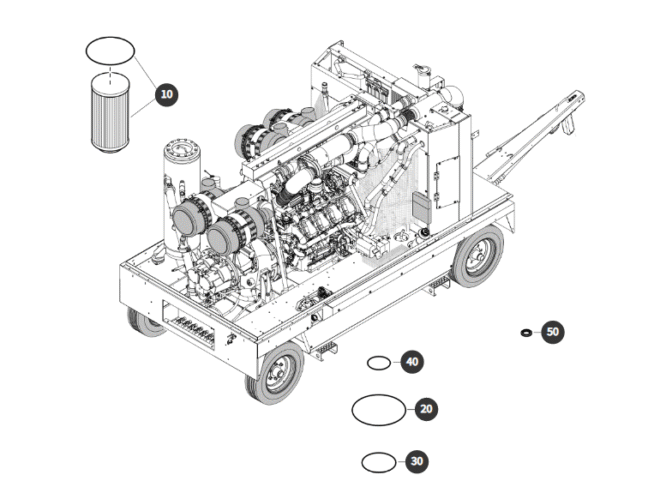 10
50
40
20
30