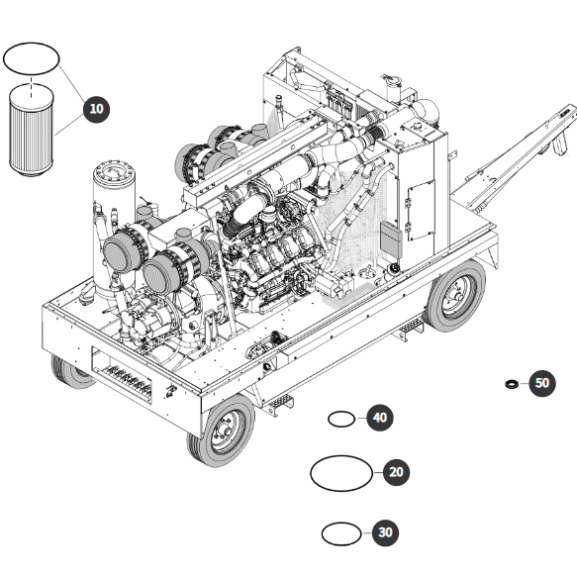 10

50

40

20

30